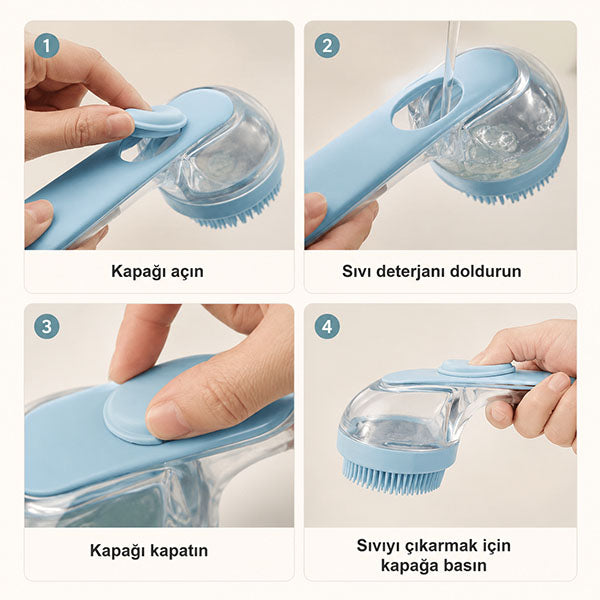 1

Kapağı açın

2

Sıvı deterjanı doldurun

3

Kapağı kapatın

4

Sıvıyı çıkarmak için kapağa basın